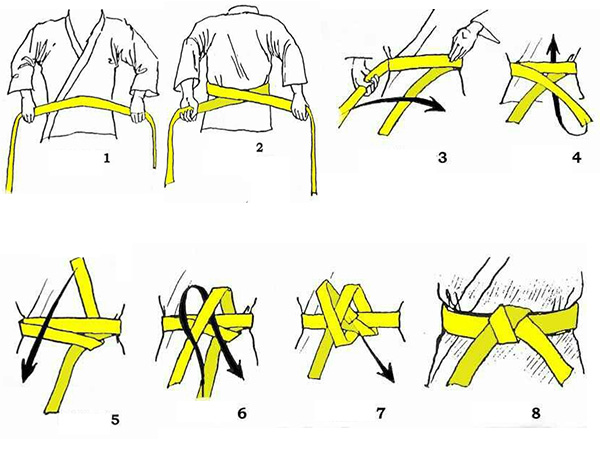 1
2
3
4
5
6
7
8