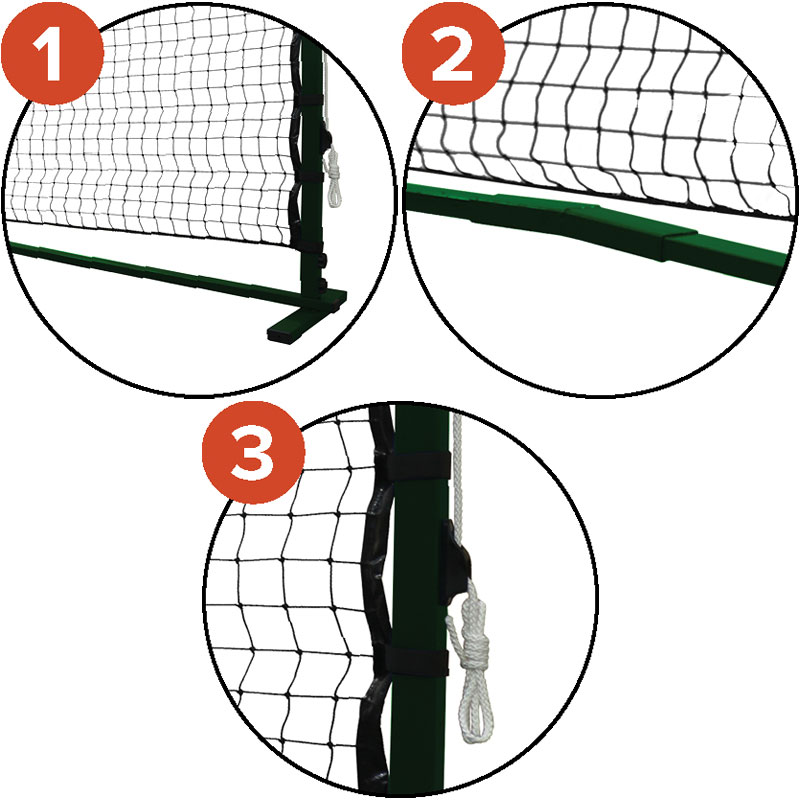 1

2

3