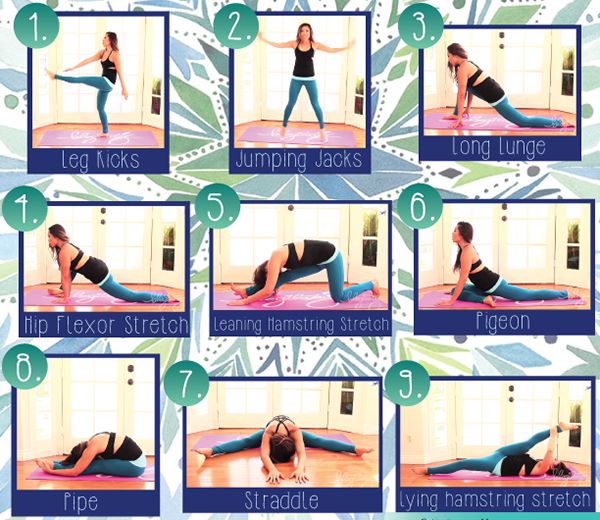 1.
Leg Kicks

2.
Jumping Jacks

3.
Long Lunge

4.
Hip Flexor Stretch

5.
Leaning Hamstring Stretch

6.
Pigeon

8.
Pipe

7.
Straddle

9.
Lying hamstring stretch