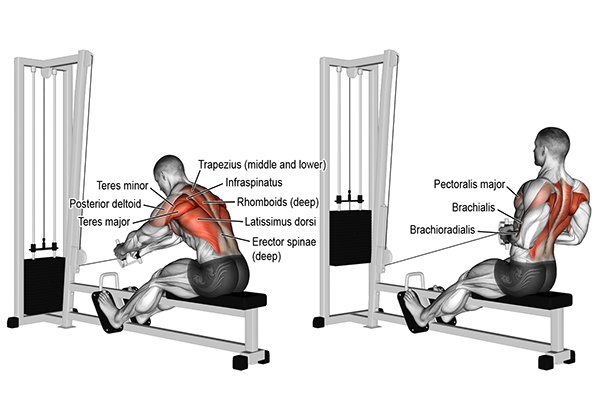 Trapezius (middle and lower)
Teres minor
Infraspinatus
Posterior deltoid
Rhomboids (deep)
Teres major
Latissimus dorsi
Erector spinae (deep)

Pectoralis major
Brachialis
Brachioradialis